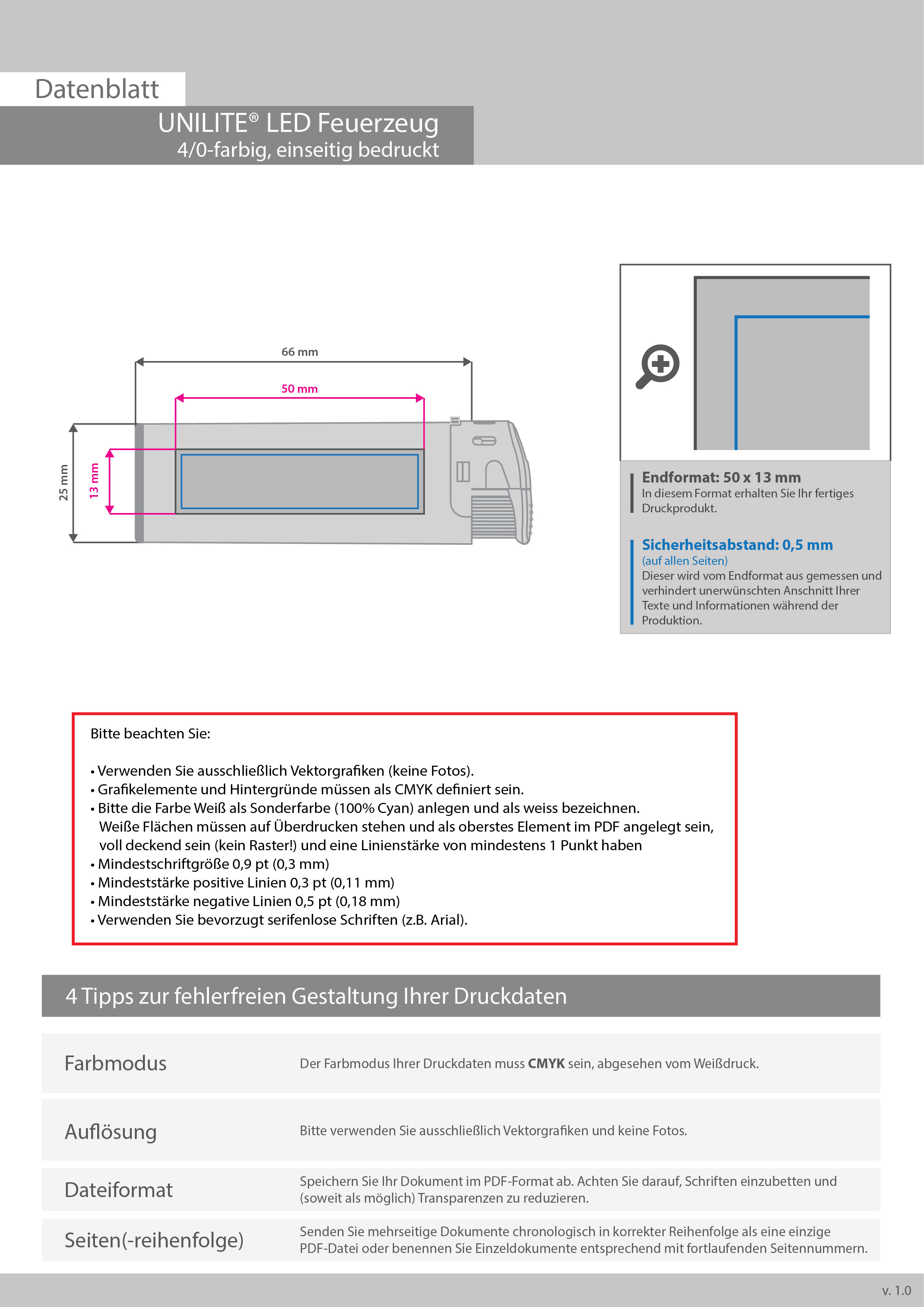 Datenblatt

UNILITE® LED Feuerzeug
4/0-farbig, einseitig bedruckt

66 mm

50 mm

25 mm

13 mm

Endformat: 50 x 13 mm
In diesem Format erhalten Sie Ihr fertiges Druckprodukt.

Sicherheitsabstand: 0,5 mm
(auf allen Seiten)
Dieser wird vom Endformat aus gemessen und verhindert unerwünschten Anschnitt Ihrer Texte und Informationen während der Produktion.

Bitte beachten Sie:

• Verwenden Sie ausschließlich Vektorgrafiken (keine Fotos).
• Grafikelemente und Hintergründe müssen als CMYK definiert sein.
• Bitte die Farbe Weiß als Sonderfarbe (100% Cyan) anlegen und als weiss bezeichnen. Weiße Flächen müssen auf Überdrucken stehen und als oberstes Element im PDF angelegt sein, voll deckend sein (kein Raster!) und eine Linienstärke von mindestens 1 Punkt haben
• Mindestschriftgröße 0,9 pt (0,3 mm)
• Mindeststärke positive Linien 0,3 pt (0,11 mm)
• Mindeststärke negative Linien 0,5 pt (0,18 mm)
• Verwenden Sie bevorzugt serifenlose Schriften (z.B. Arial).

4 Tipps zur fehlerfreien Gestaltung Ihrer Druckdaten

| Farbmodus | Der Farbmodus Ihrer Druckdaten muss **CMYK** sein, abgesehen vom Weißdruck. |
|---|---|
| Auflösung | Bitte verwenden Sie ausschließlich Vektorgrafiken und keine Fotos. |
| Dateiformat | Speichern Sie Ihr Dokument im PDF-Format ab. Achten Sie darauf, Schriften einzubetten und (soweit als möglich) Transparenzen zu reduzieren. |
| Seiten(-reihenfolge) | Senden Sie mehrseitige Dokumente chronologisch in korrekter Reihenfolge als eine einzige PDF-Datei oder benennen Sie Einzeldokumente entsprechend mit fortlaufenden Seitennummern. |

v. 1.0